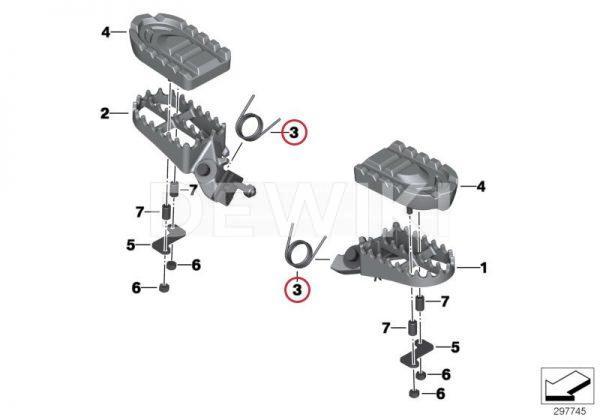 4
2
3
7
7
5
6
6
DEWIKI
4
3
1
7
7
5
6
6
297745